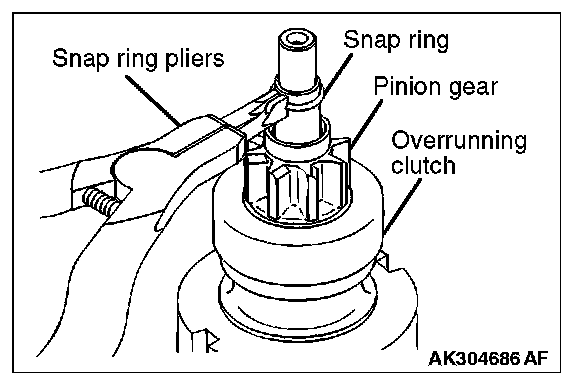 Snap ring pliers

Snap ring

Pinion gear

Overrunning clutch

AK304686 AF