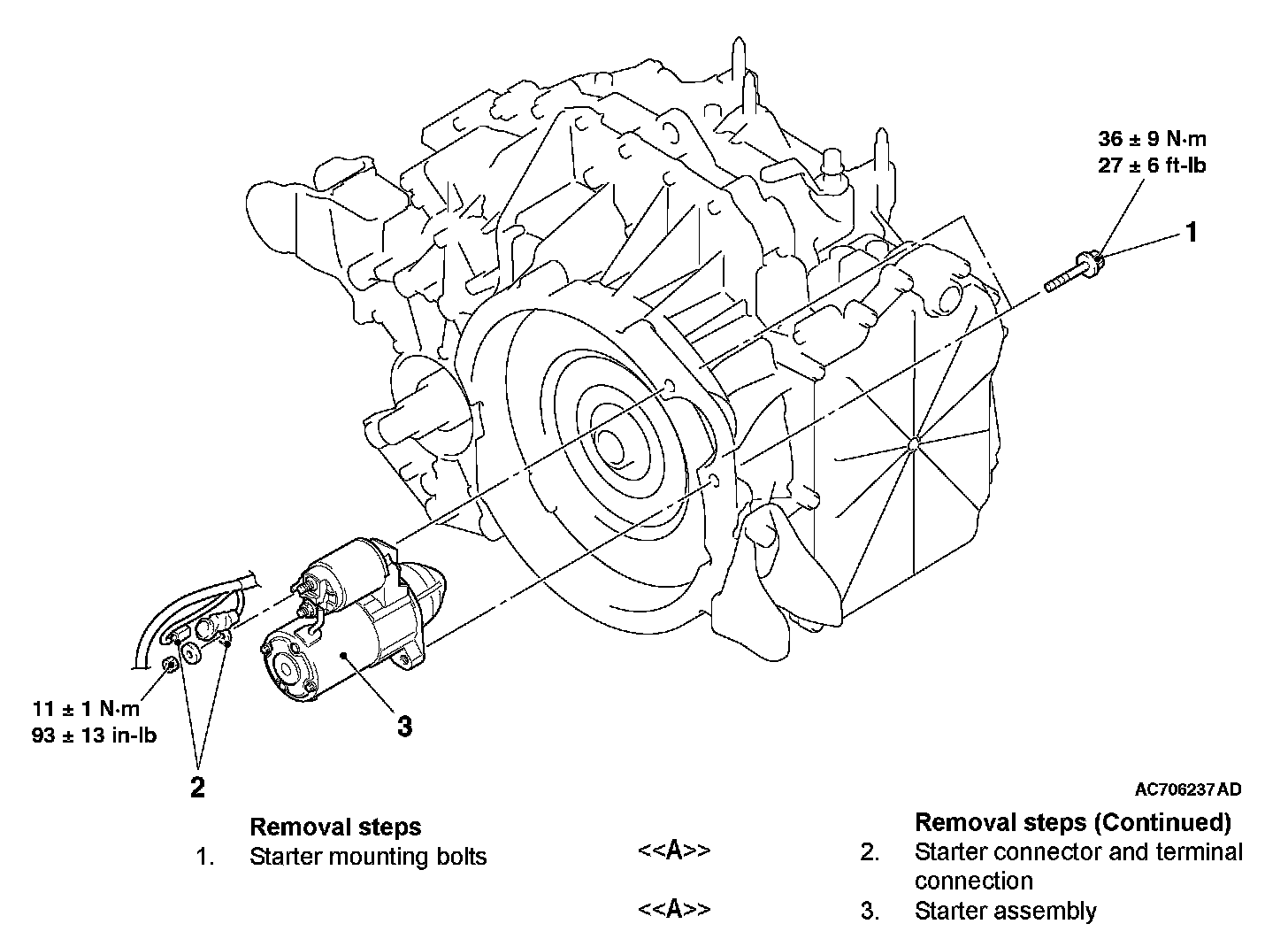 36 ± 9 N·m
27 ± 6 ft-lb

1

11 ± 1 N·m
93 ± 13 in-lb

2

3

AC706237 AD

Removal steps
1. Starter mounting bolts

Removal steps (Continued)
<<A>> 2. Starter connector and terminal connection
<<A>> 3. Starter assembly