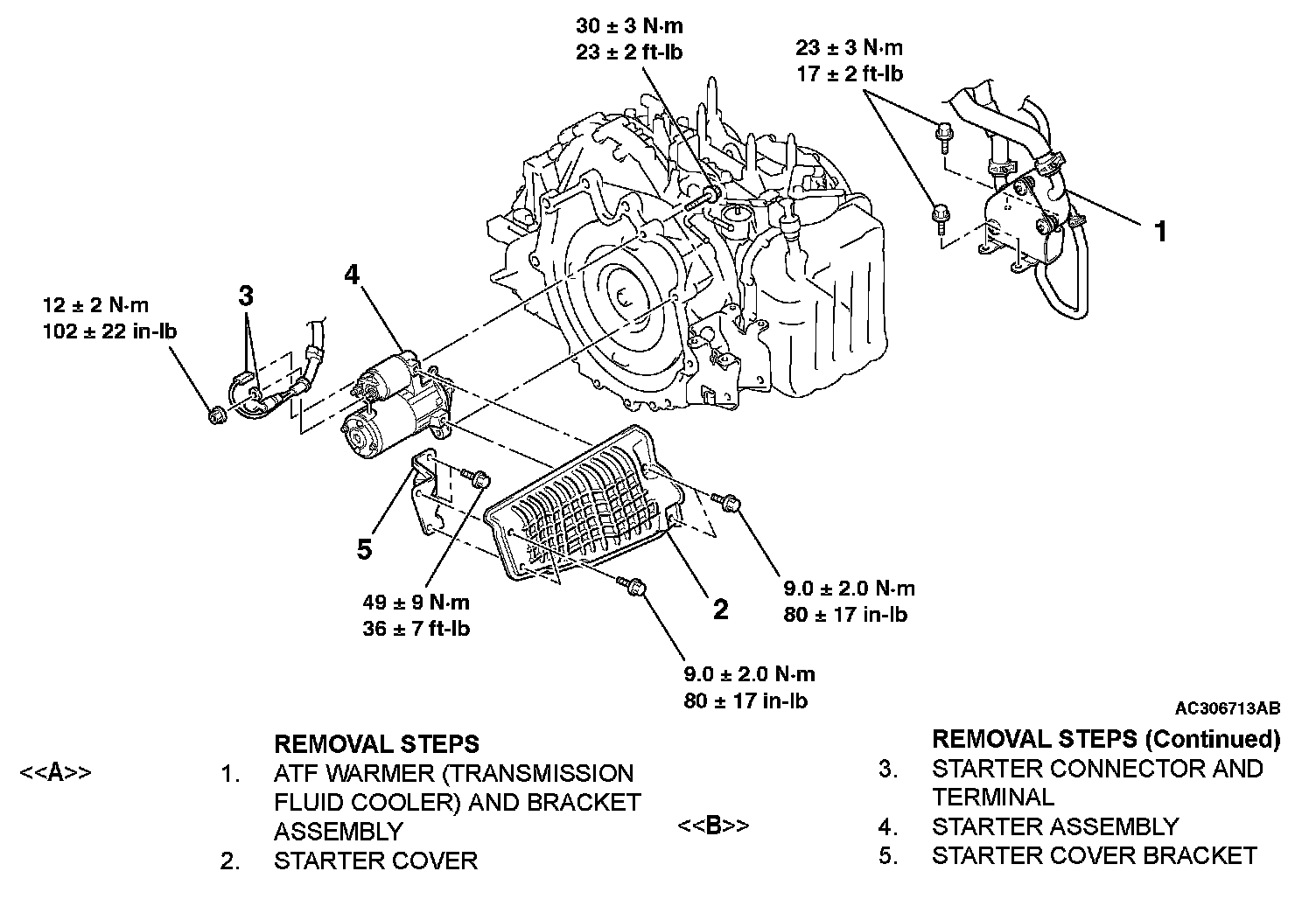 30 ± 3 N·m
23 ± 2 ft-lb

23 ± 3 N·m
17 ± 2 ft-lb

1

12 ± 2 N·m
102 ± 22 in-lb

3

4

5

49 ± 9 N·m
36 ± 7 ft-lb

2

9.0 ± 2.0 N·m
80 ± 17 in-lb

9.0 ± 2.0 N·m
80 ± 17 in-lb

AC306713AB

REMOVAL STEPS
<<A>> 1. ATF WARMER (TRANSMISSION FLUID COOLER) AND BRACKET ASSEMBLY
2. STARTER COVER

REMOVAL STEPS (Continued)
3. STARTER CONNECTOR AND TERMINAL
<<B>> 4. STARTER ASSEMBLY
5. STARTER COVER BRACKET