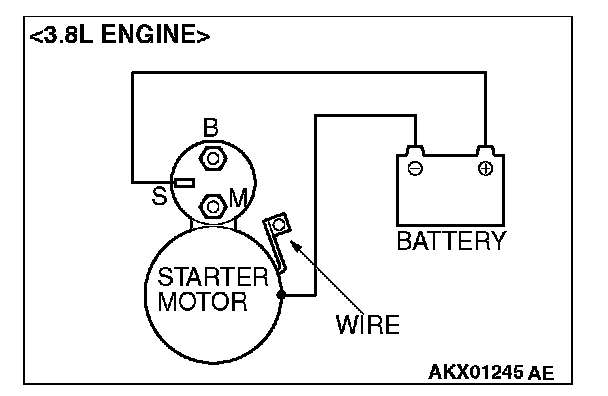 <3.8L ENGINE>

B
S
M
⊖
⊕
BATTERY
STARTER MOTOR
WIRE

AKX01245 AE