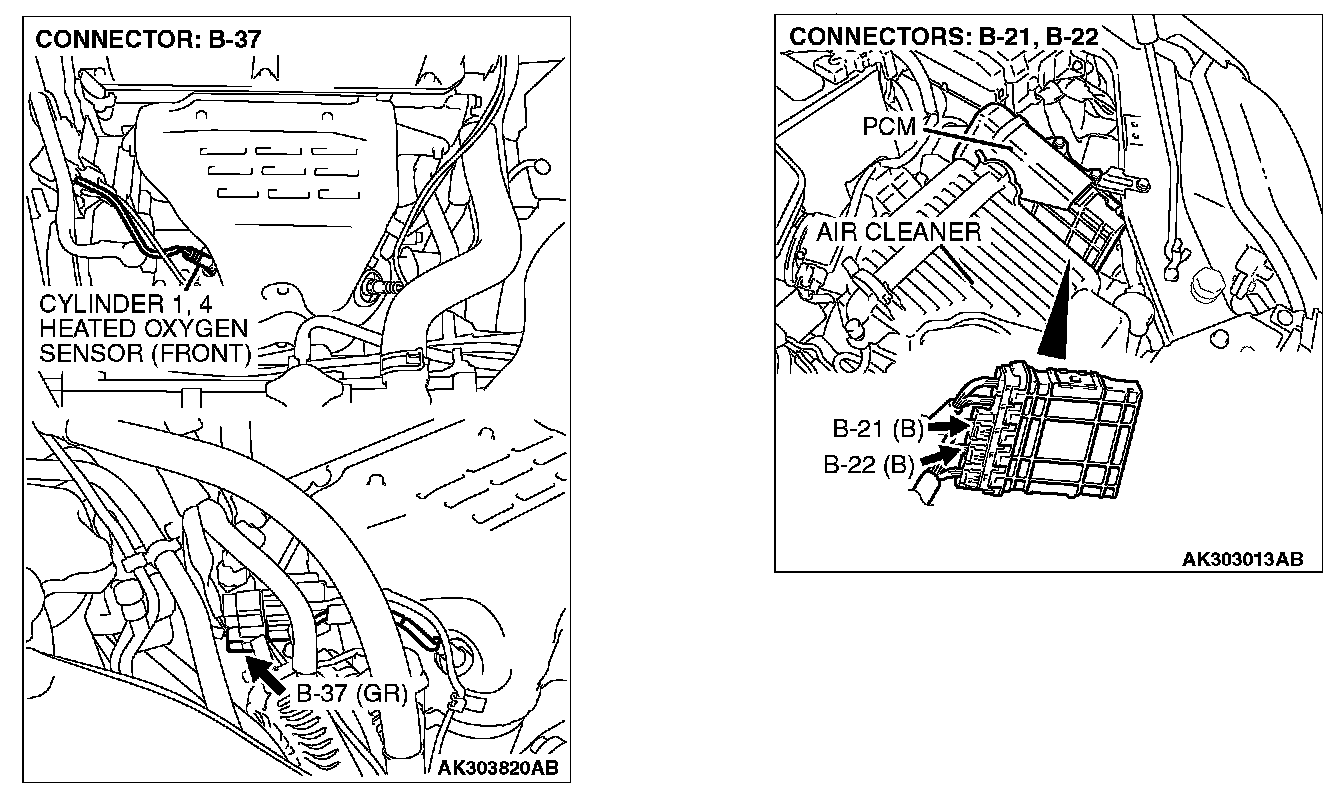 CONNECTOR: B-37

CYLINDER 1, 4
HEATED OXYGEN
SENSOR (FRONT)

B-37 (GR)

AK303820AB

CONNECTORS: B-21, B-22

PCM

AIR CLEANER

B-21 (B)
B-22 (B)

AK303013AB