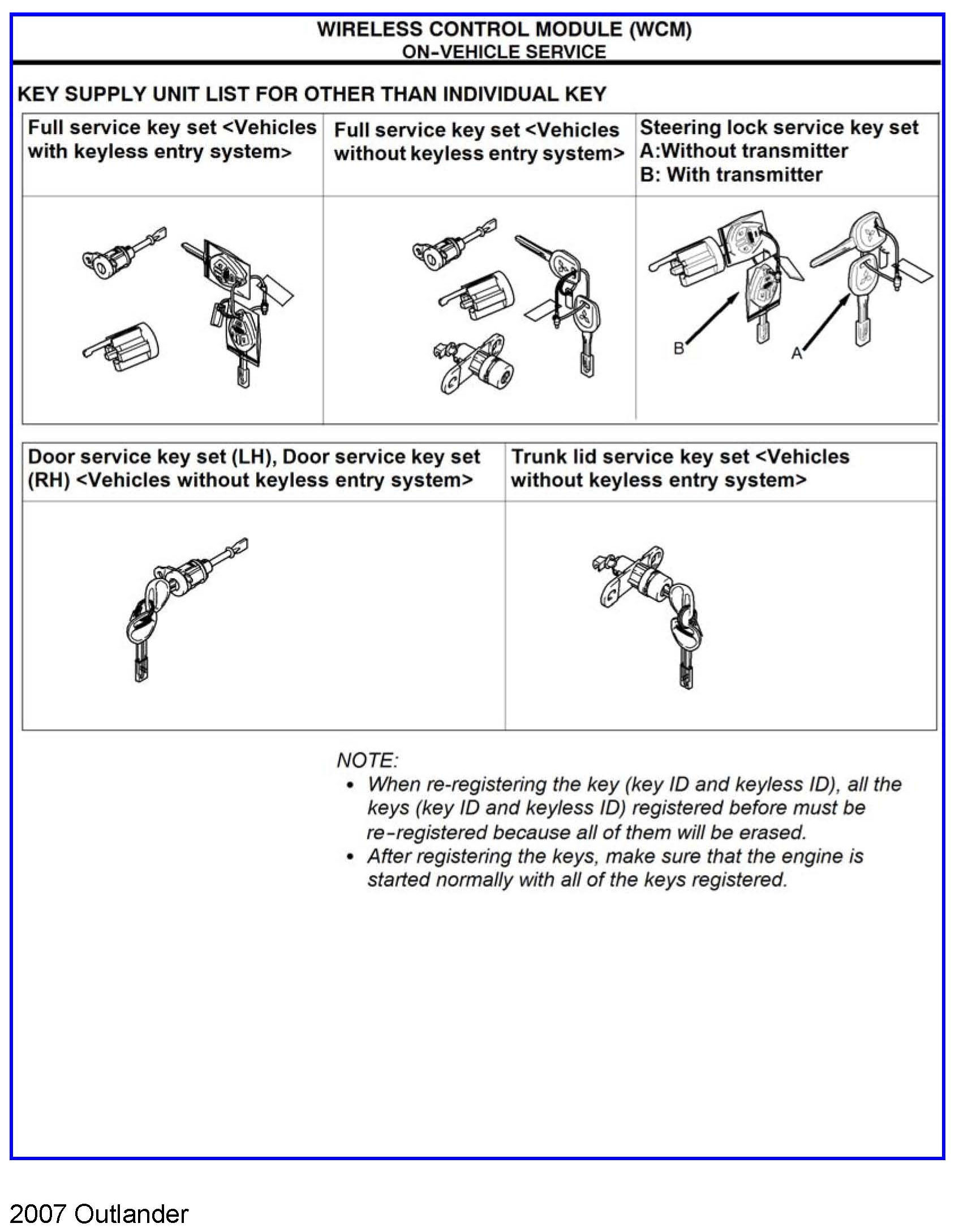 WIRELESS CONTROL MODULE (WCM)
ON-VEHICLE SERVICE

KEY SUPPLY UNIT LIST FOR OTHER THAN INDIVIDUAL KEY

| Full service key set <Vehicles with keyless entry system> | Full service key set <Vehicles without keyless entry system> | Steering lock service key set A:Without transmitter B: With transmitter |
|---|---|---|
| | | B A |

| Door service key set (LH), Door service key set (RH) <Vehicles without keyless entry system> | Trunk lid service key set <Vehicles without keyless entry system> |
|---|---|
| | |

NOTE:
• When re-registering the key (key ID and keyless ID), all the keys (key ID and keyless ID) registered before must be re-registered because all of them will be erased.
• After registering the keys, make sure that the engine is started normally with all of the keys registered.

2007 Outlander