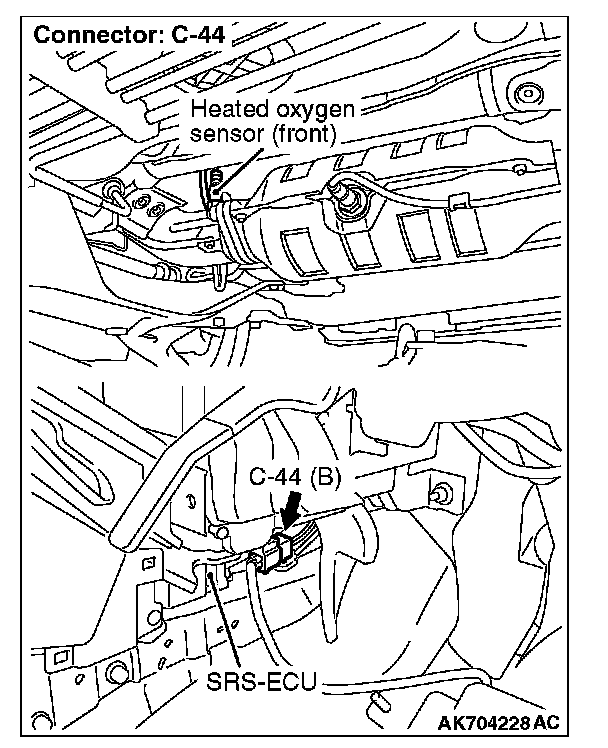 Connector: C-44

Heated oxygen sensor (front)

C-44 (B)

SRS-ECU

AK704228 AC