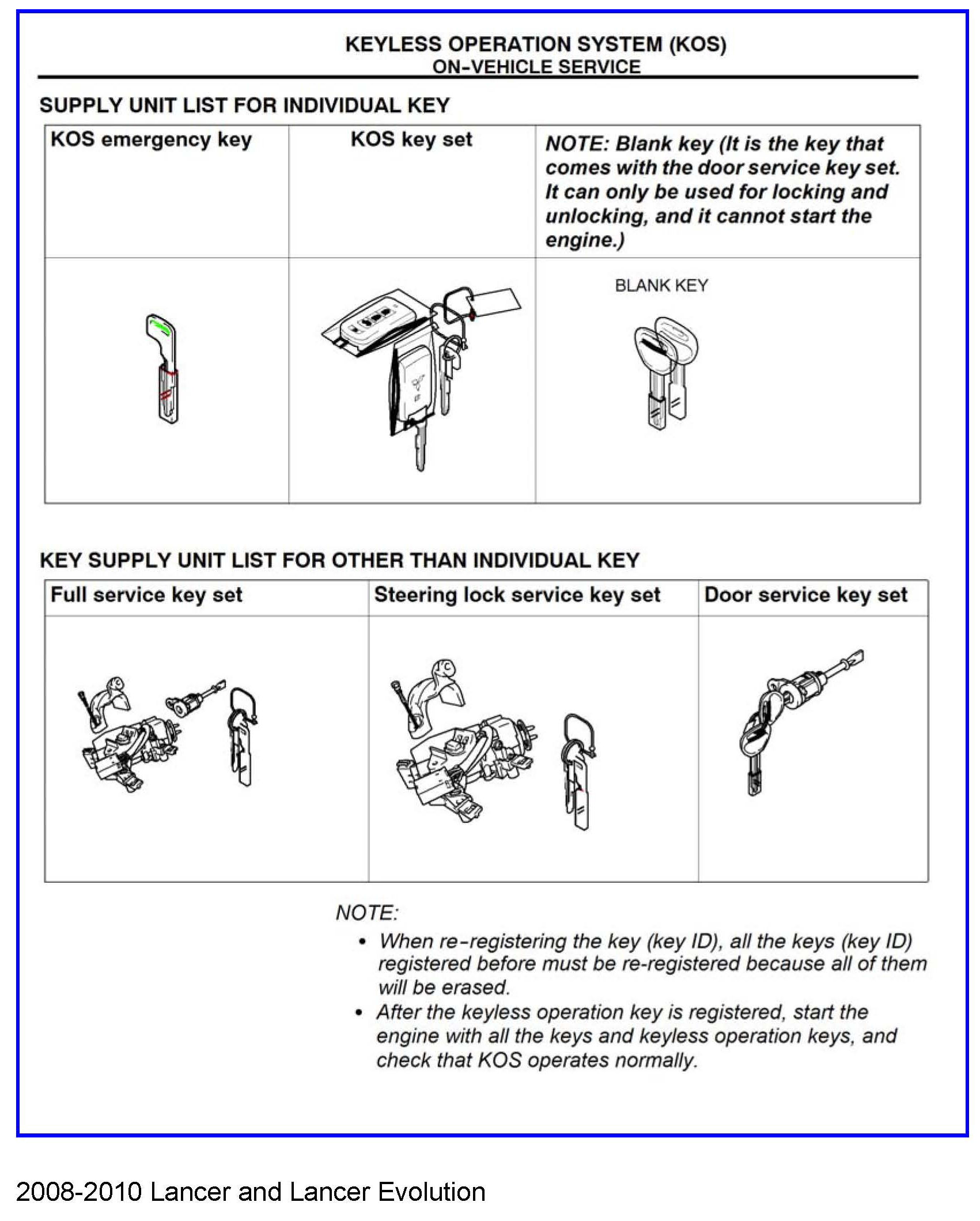 KEYLESS OPERATION SYSTEM (KOS)
ON-VEHICLE SERVICE

SUPPLY UNIT LIST FOR INDIVIDUAL KEY

| KOS emergency key | KOS key set | NOTE: Blank key (It is the key that comes with the door service key set. It can only be used for locking and unlocking, and it cannot start the engine.) |
|---|---|---|
| | | BLANK KEY |

KEY SUPPLY UNIT LIST FOR OTHER THAN INDIVIDUAL KEY

| Full service key set | Steering lock service key set | Door service key set |
|---|---|---|
| | | |

NOTE:
• When re-registering the key (key ID), all the keys (key ID) registered before must be re-registered because all of them will be erased.
• After the keyless operation key is registered, start the engine with all the keys and keyless operation keys, and check that KOS operates normally.

2008-2010 Lancer and Lancer Evolution