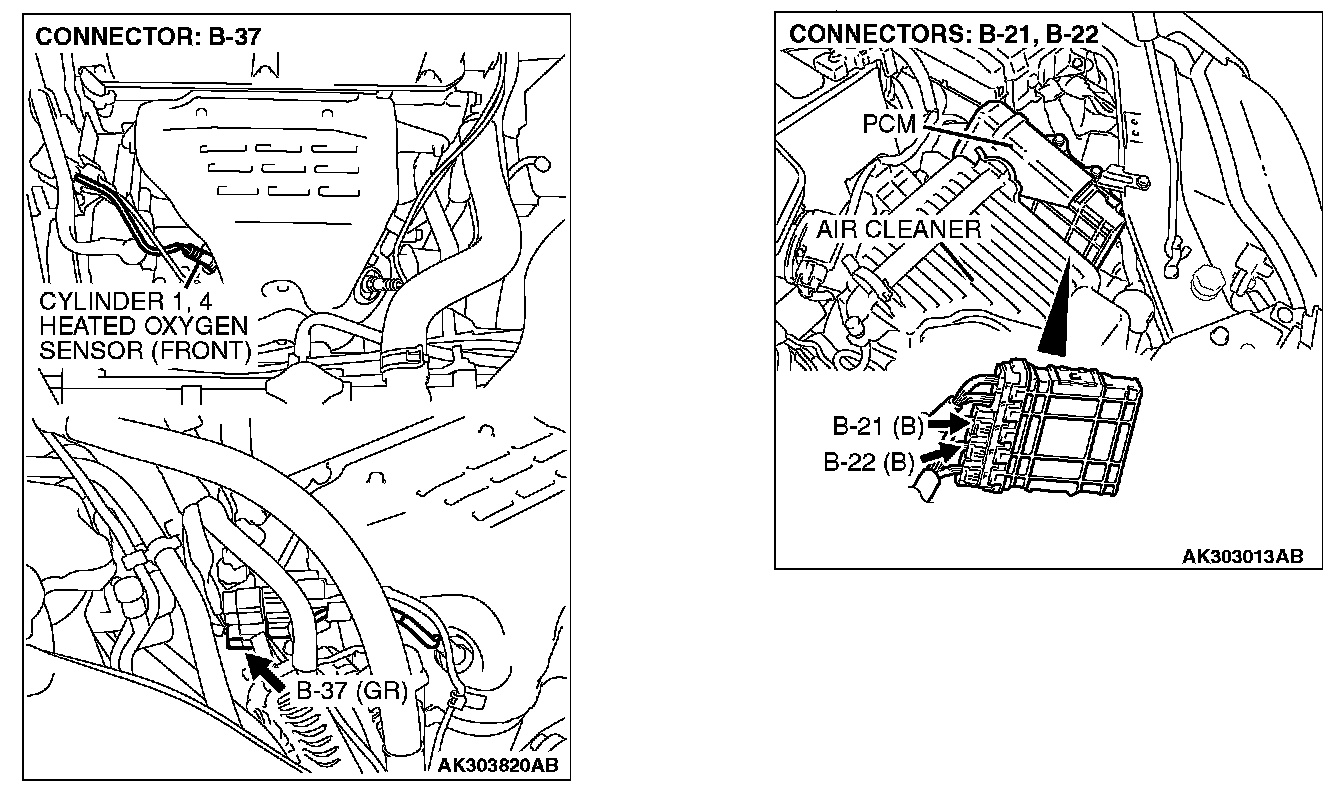 CONNECTOR: B-37

CYLINDER 1, 4 HEATED OXYGEN SENSOR (FRONT)

B-37 (GR)

AK303820AB

CONNECTORS: B-21, B-22

PCM

AIR CLEANER

B-21 (B)

B-22 (B)

AK303013AB