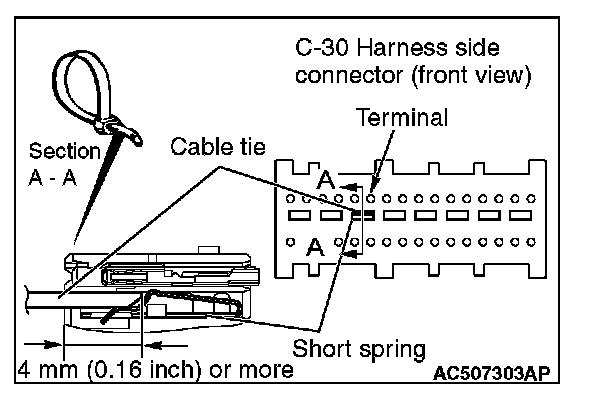 C-30 Harness side connector (front view)

Terminal

Section A - A

Cable tie

A

A

Short spring

4 mm (0.16 inch) or more

AC507303AP