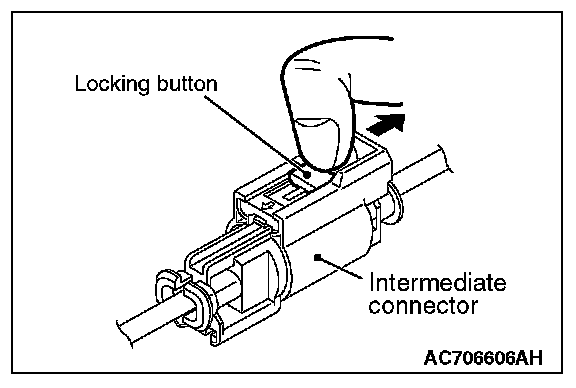 Locking button

Intermediate connector

AC706606AH