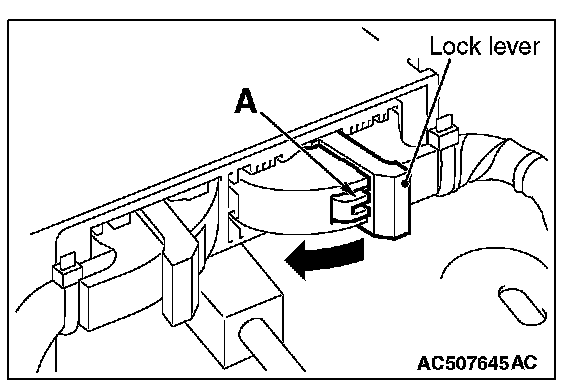 Lock lever
A
AC507645AC