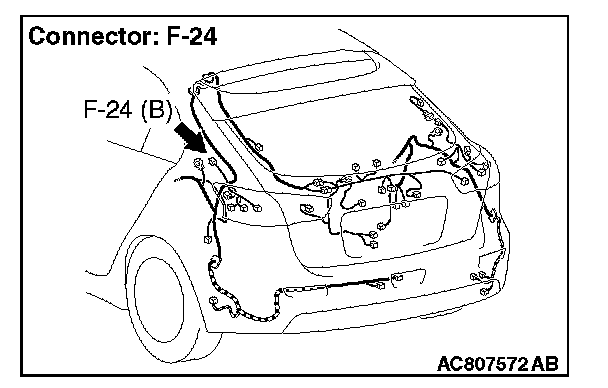 Connector: F-24

F-24 (B)

AC807572 AB