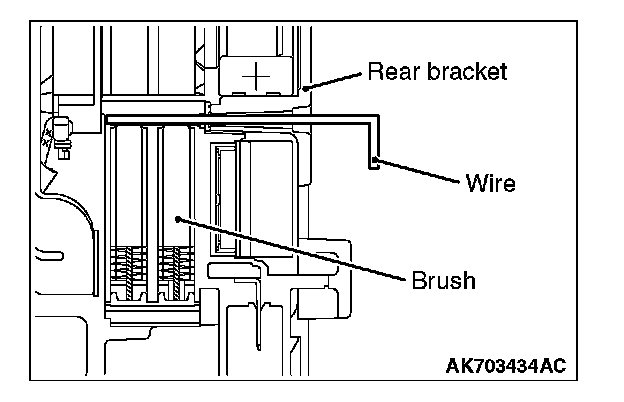 Rear bracket
Wire
Brush
AK703434AC