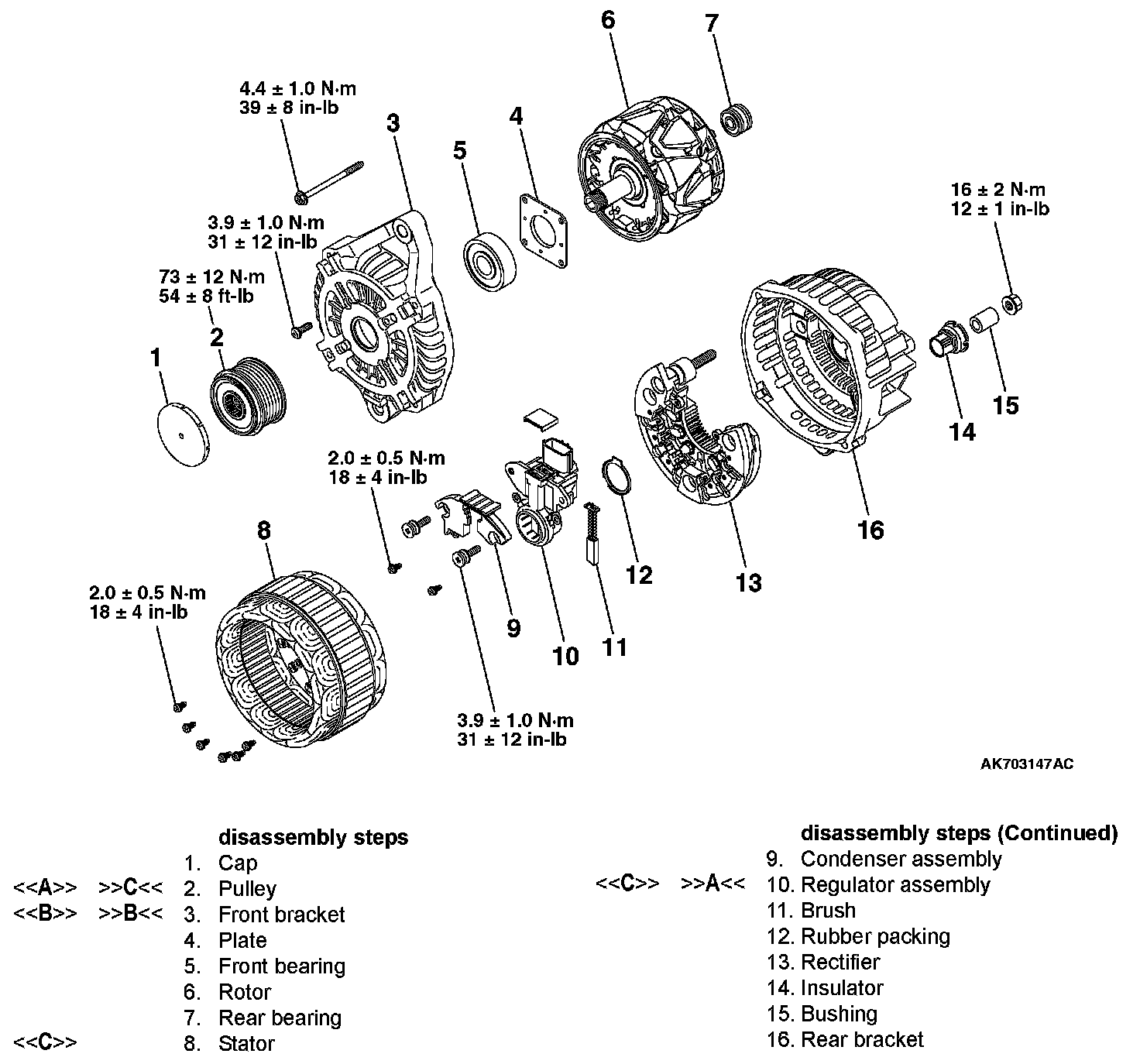 6
7
4.4 ± 1.0 N·m
39 ± 8 in-lb
3
4
5
16 ± 2 N·m
12 ± 1 in-lb
3.9 ± 1.0 N·m
31 ± 12 in-lb
73 ± 12 N·m
54 ± 8 ft-lb
2
1
14
15
2.0 ± 0.5 N·m
18 ± 4 in-lb
16
8
12
13
2.0 ± 0.5 N·m
18 ± 4 in-lb
9
10
11
3.9 ± 1.0 N·m
31 ± 12 in-lb
AK703147AC

disassembly steps
1. Cap
<<A>> >>C<< 2. Pulley
<<B>> >>B<< 3. Front bracket
4. Plate
5. Front bearing
6. Rotor
7. Rear bearing
<<C>> 8. Stator

disassembly steps (Continued)
9. Condenser assembly
<<C>> >>A<< 10. Regulator assembly
11. Brush
12. Rubber packing
13. Rectifier
14. Insulator
15. Bushing
16. Rear bracket