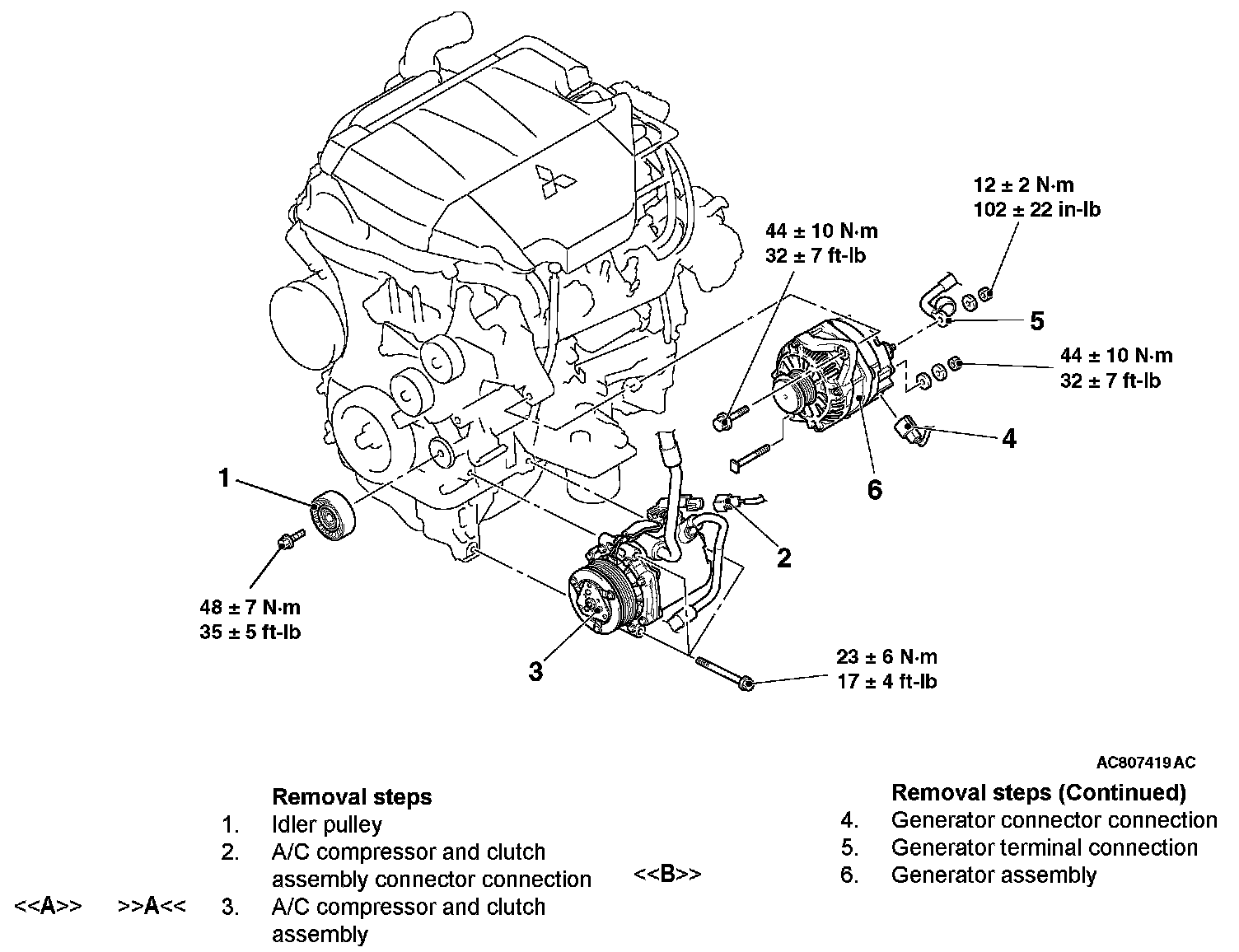 12 ± 2 N·m
102 ± 22 in-lb

44 ± 10 N·m
32 ± 7 ft-lb

5

44 ± 10 N·m
32 ± 7 ft-lb

4

6

1

2

48 ± 7 N·m
35 ± 5 ft-lb

3

23 ± 6 N·m
17 ± 4 ft-lb

AC807419 AC

Removal steps
1. Idler pulley
2. A/C compressor and clutch assembly connector connection
<<A>> >>A<< 3. A/C compressor and clutch assembly

Removal steps (Continued)
4. Generator connector connection
5. Generator terminal connection
<<B>> 6. Generator assembly