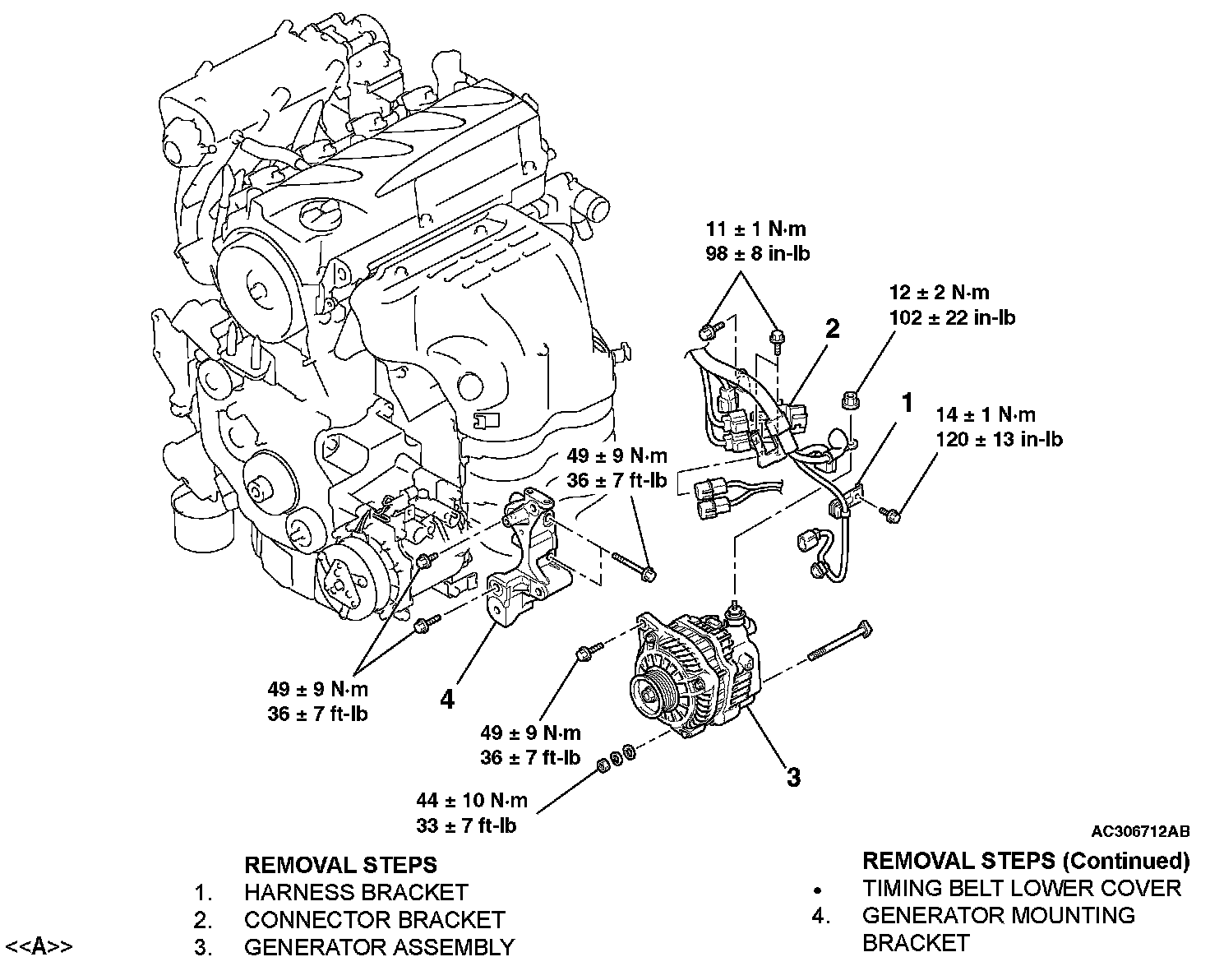 11 ± 1 N·m
98 ± 8 in-lb

12 ± 2 N·m
102 ± 22 in-lb

2

1

14 ± 1 N·m
120 ± 13 in-lb

49 ± 9 N·m
36 ± 7 ft-lb

49 ± 9 N·m
36 ± 7 ft-lb

4

49 ± 9 N·m
36 ± 7 ft-lb

3

44 ± 10 N·m
33 ± 7 ft-lb

AC306712AB

REMOVAL STEPS
1. HARNESS BRACKET
2. CONNECTOR BRACKET
<<A>> 3. GENERATOR ASSEMBLY

REMOVAL STEPS (Continued)
• TIMING BELT LOWER COVER
4. GENERATOR MOUNTING BRACKET