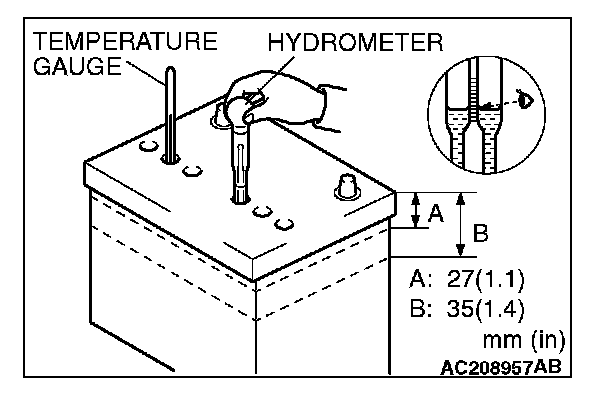 TEMPERATURE GAUGE

HYDROMETER

A

B

A: 27(1.1)
B: 35(1.4)
mm (in)

AC208957AB