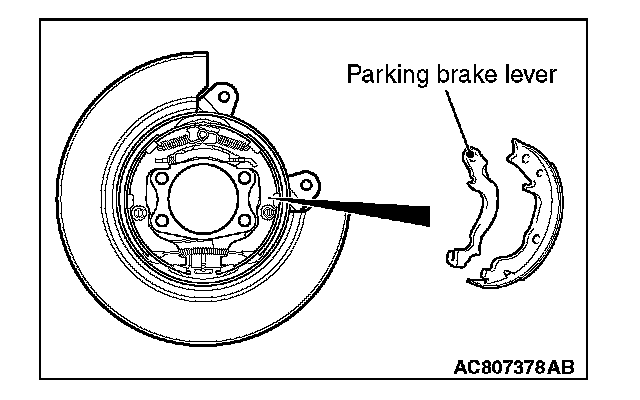 Parking brake lever

AC807378AB