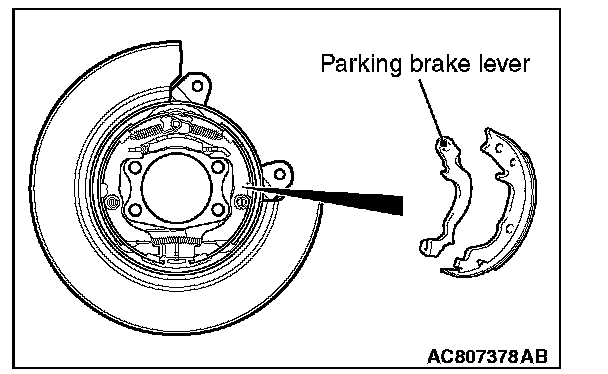 Parking brake lever

AC807378AB