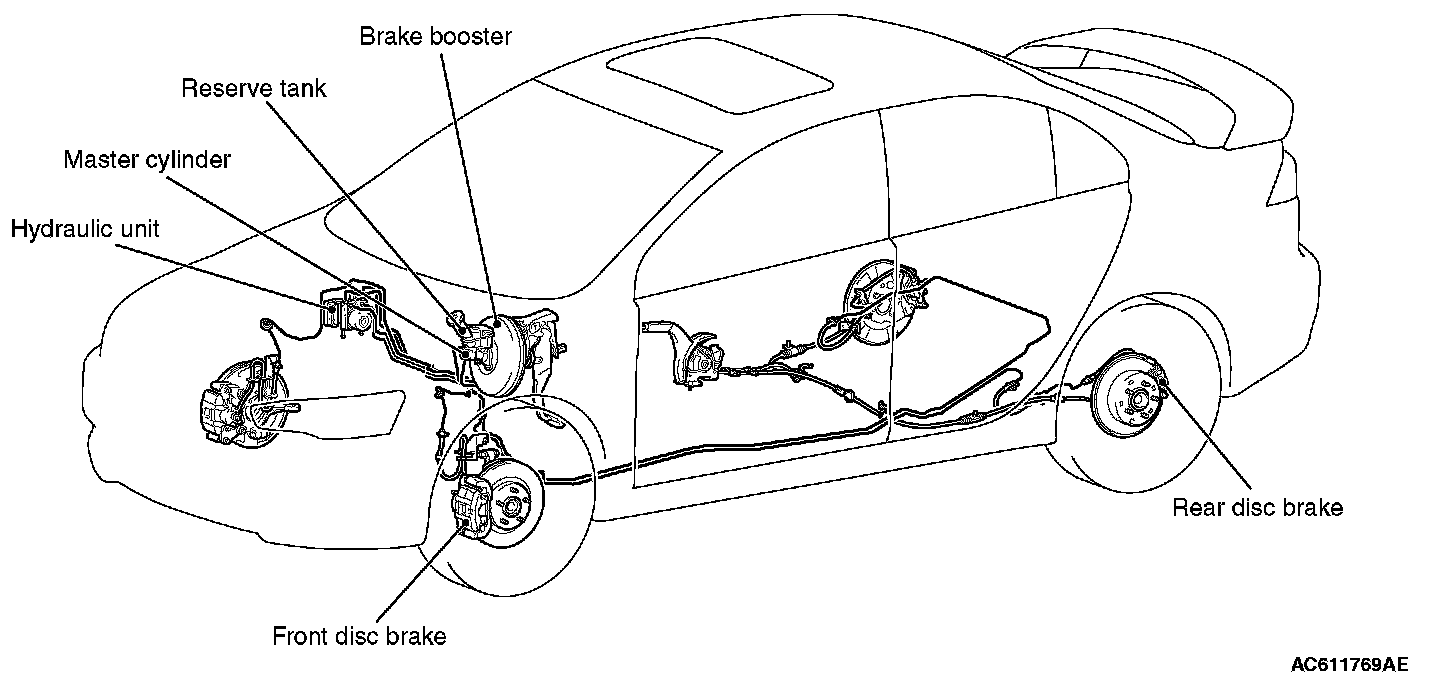 Brake booster
Reserve tank
Master cylinder
Hydraulic unit
Rear disc brake
Front disc brake
AC611769AE