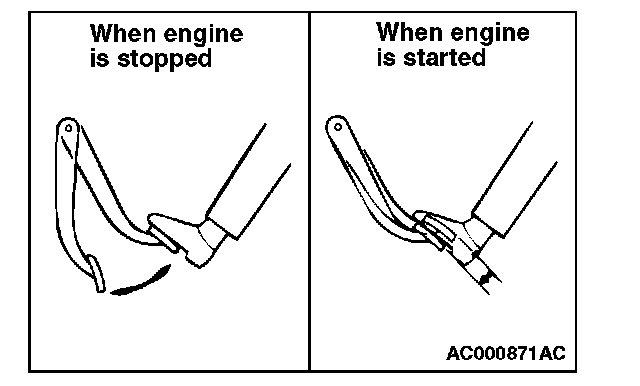 When engine is stopped

When engine is started

AC000871AC