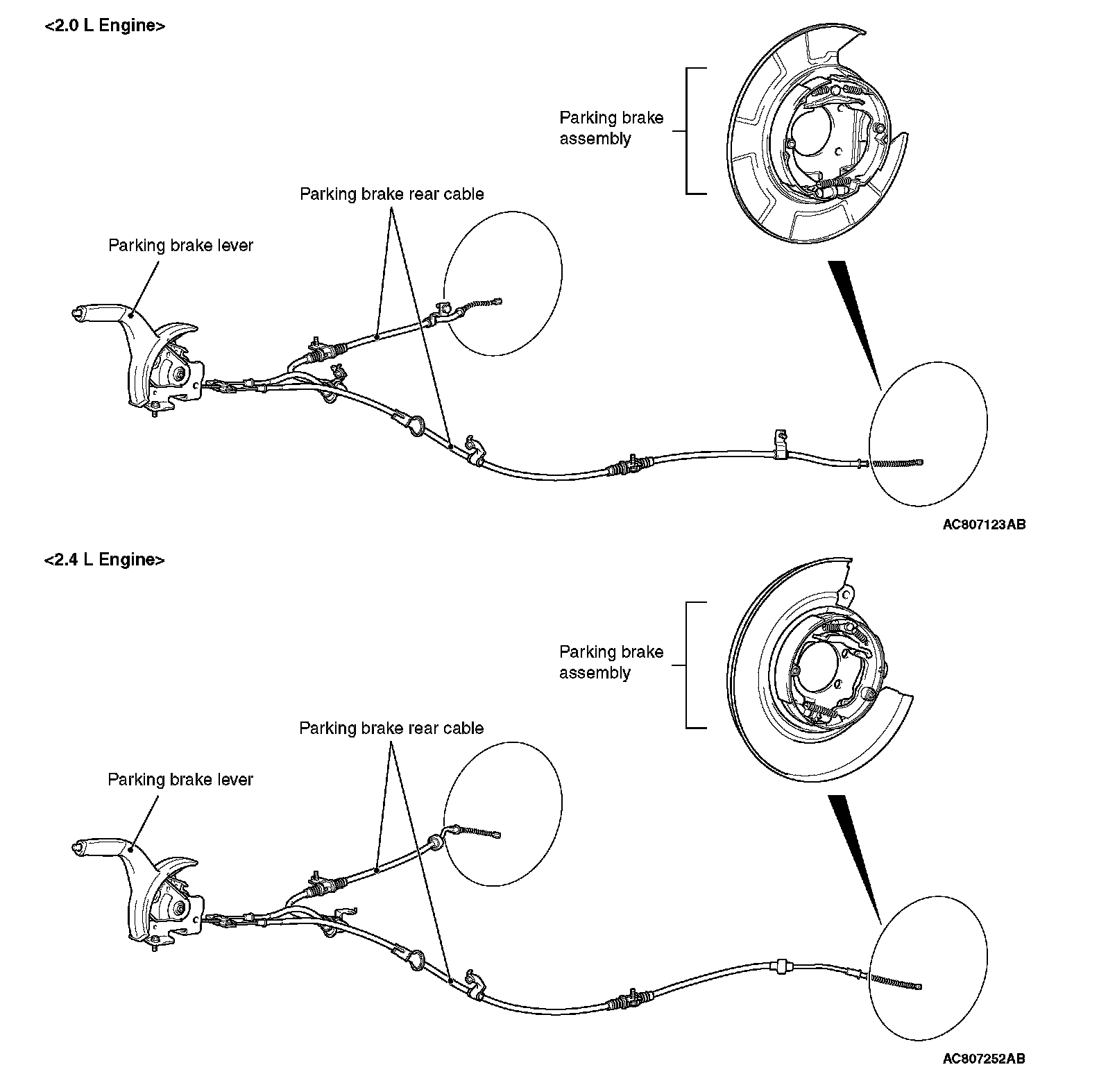 <2.0 L Engine>

Parking brake assembly

Parking brake rear cable

Parking brake lever

AC807123AB

<2.4 L Engine>

Parking brake assembly

Parking brake rear cable

Parking brake lever

AC807252AB