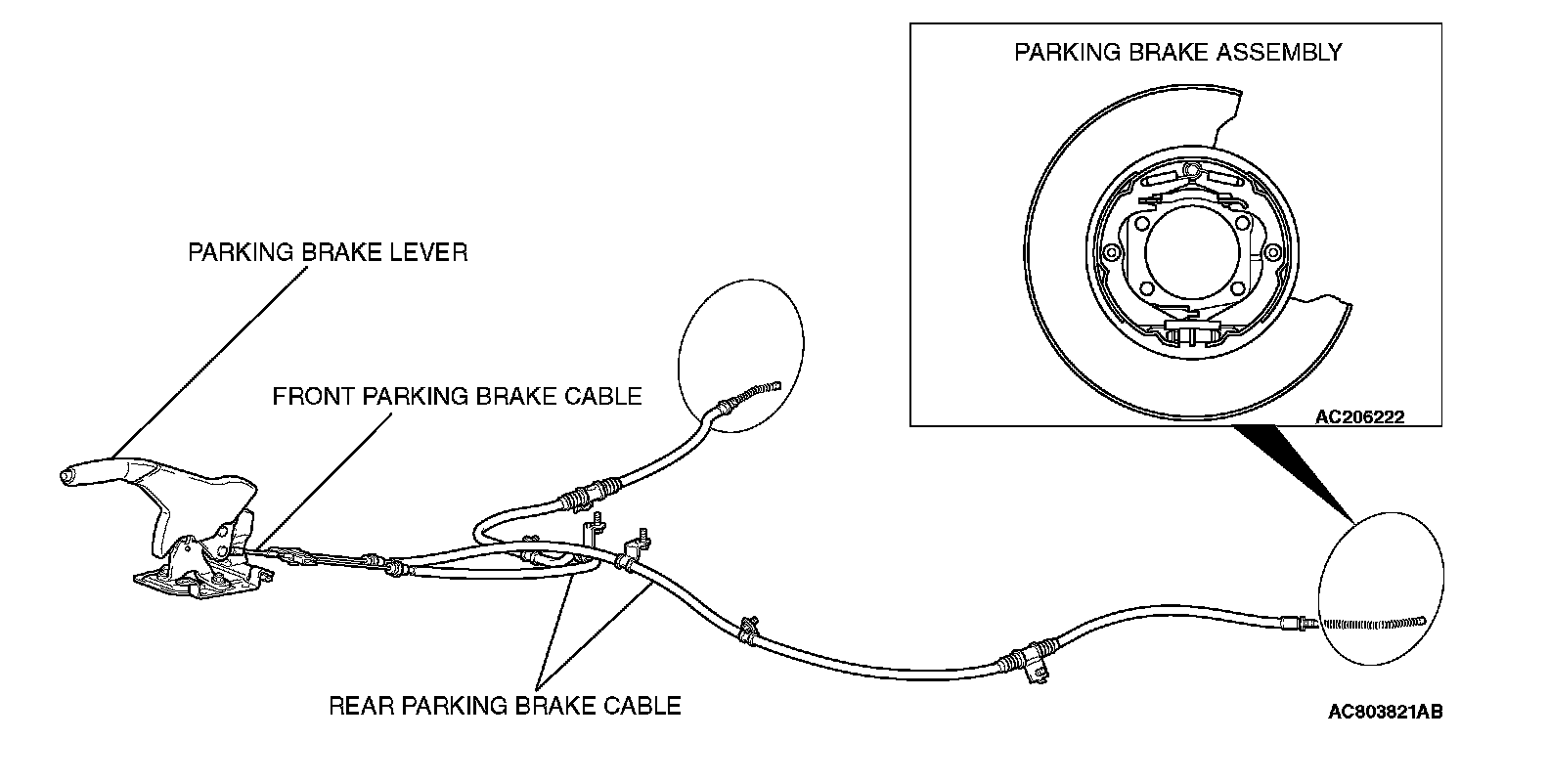 PARKING BRAKE ASSEMBLY

AC206222

PARKING BRAKE LEVER

FRONT PARKING BRAKE CABLE

REAR PARKING BRAKE CABLE

AC803821AB