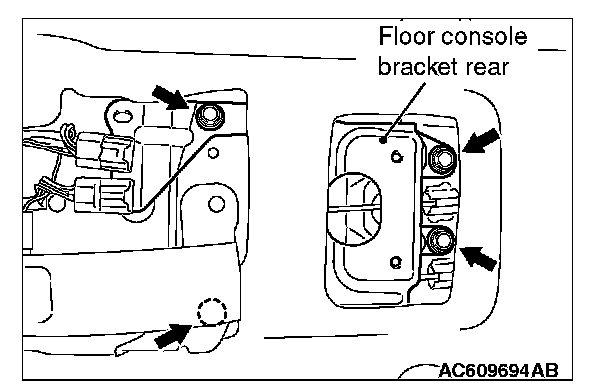 Floor console bracket rear

AC609694AB