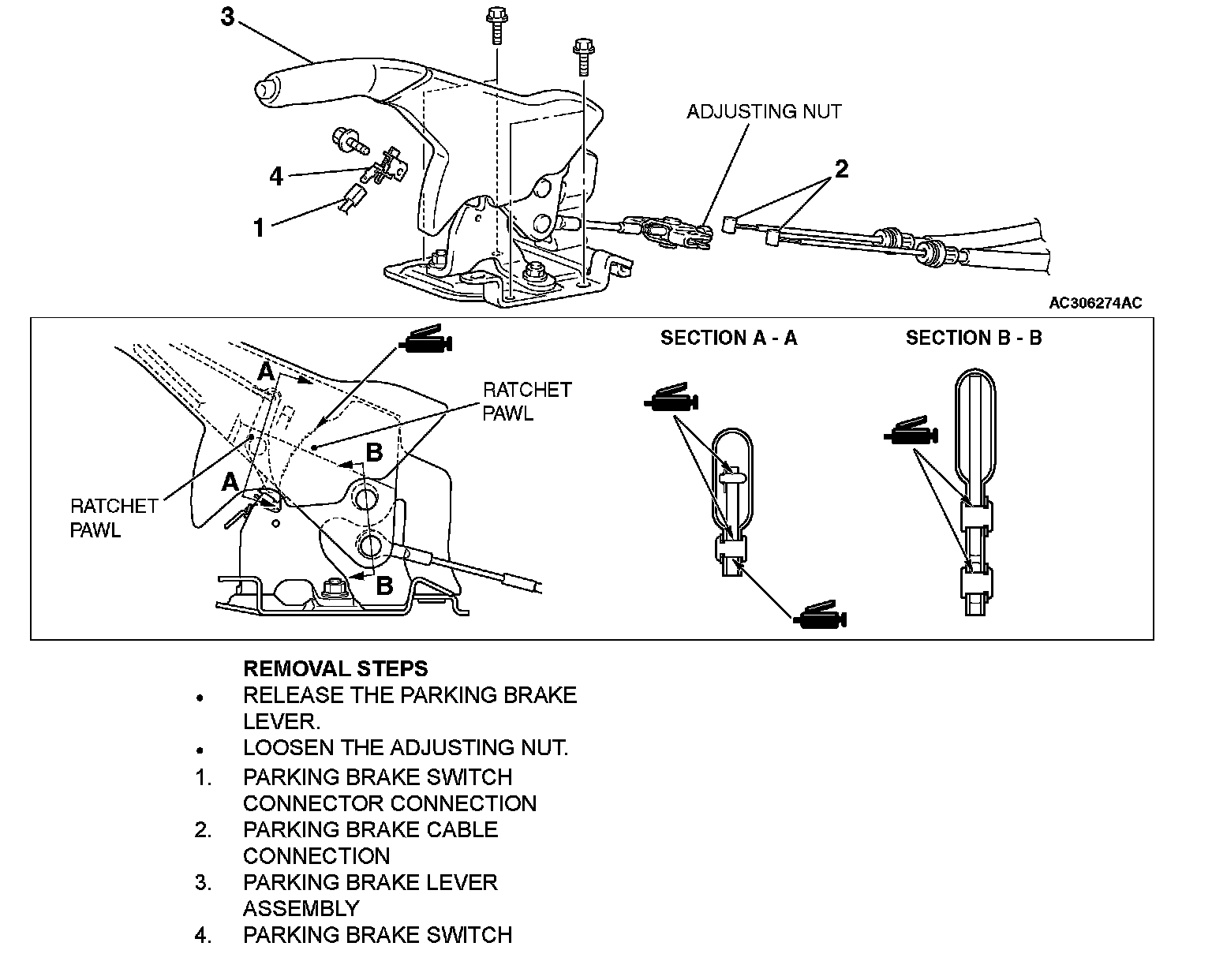 3

ADJUSTING NUT

4

2

1

AC306274AC

A

RATCHET PAWL

B

A

RATCHET PAWL

B

SECTION A - A

SECTION B - B

REMOVAL STEPS
• RELEASE THE PARKING BRAKE LEVER.
• LOOSEN THE ADJUSTING NUT.
1. PARKING BRAKE SWITCH CONNECTOR CONNECTION
2. PARKING BRAKE CABLE CONNECTION
3. PARKING BRAKE LEVER ASSEMBLY
4. PARKING BRAKE SWITCH