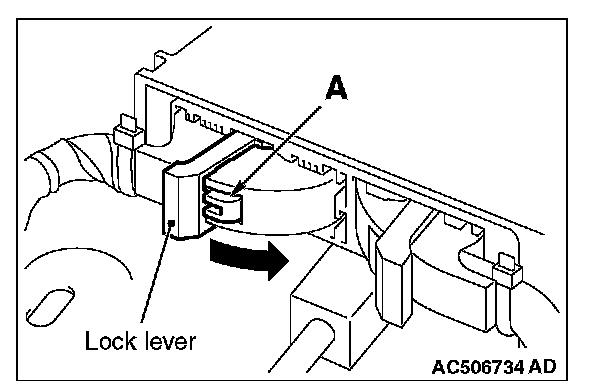 A

Lock lever

AC506734 AD