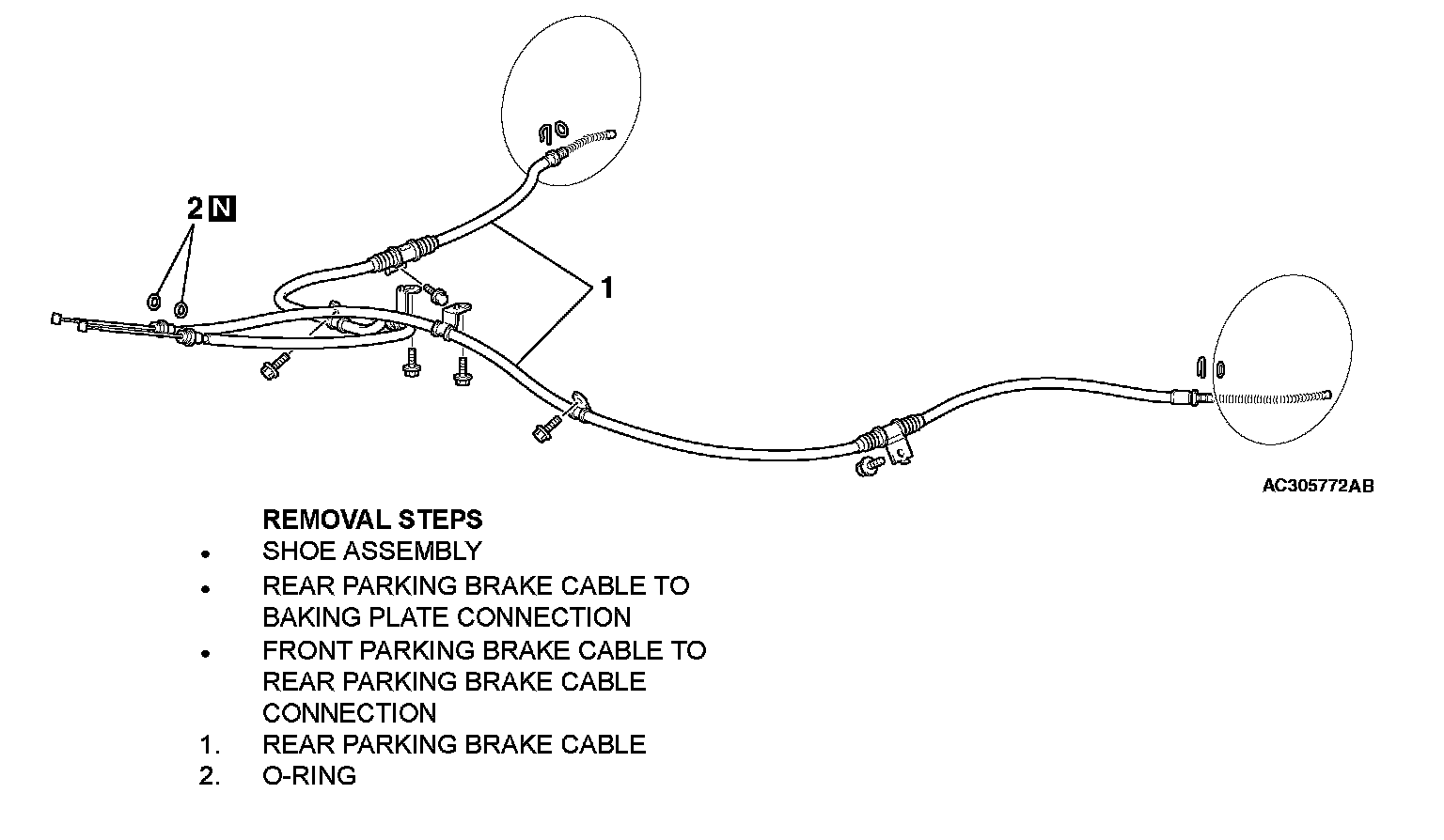 2 N

1

AC305772AB

REMOVAL STEPS
• SHOE ASSEMBLY
• REAR PARKING BRAKE CABLE TO BAKING PLATE CONNECTION
• FRONT PARKING BRAKE CABLE TO REAR PARKING BRAKE CABLE CONNECTION
1. REAR PARKING BRAKE CABLE
2. O-RING