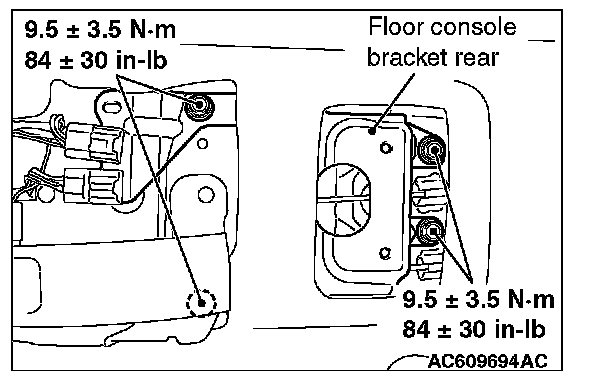 9.5 ± 3.5 N·m
84 ± 30 in-lb

Floor console bracket rear

9.5 ± 3.5 N·m
84 ± 30 in-lb

AC609694AC