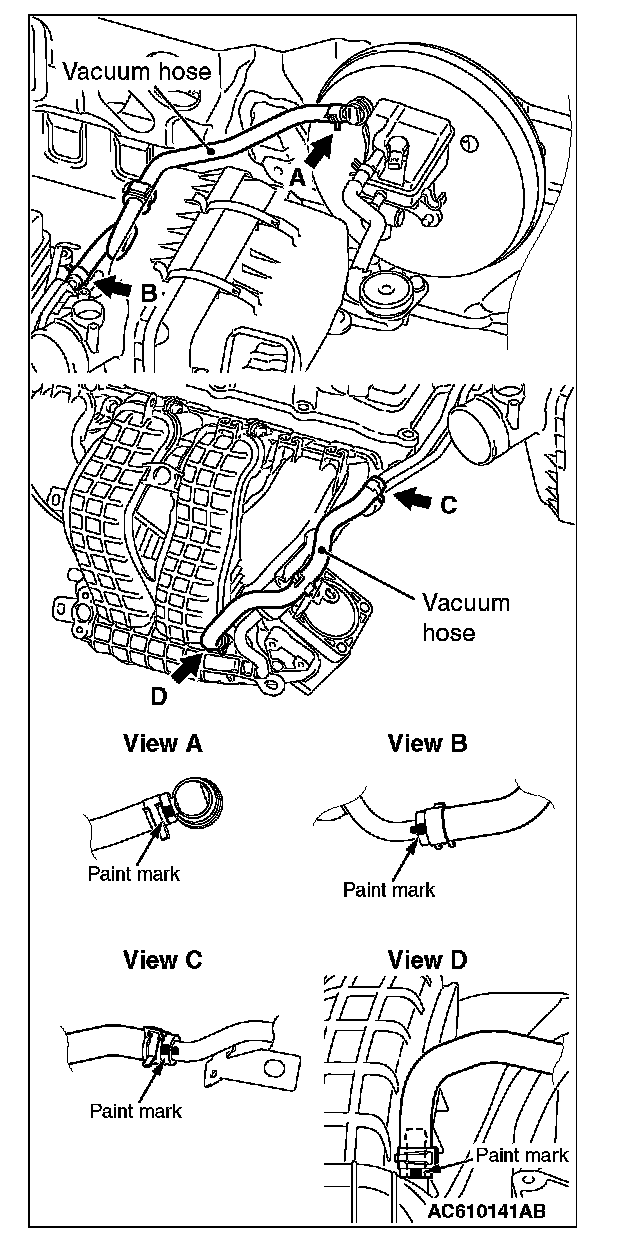 Vacuum hose

A

B

C

Vacuum hose

D

View A

Paint mark

View B

Paint mark

View C

Paint mark

View D

Paint mark

AC610141AB