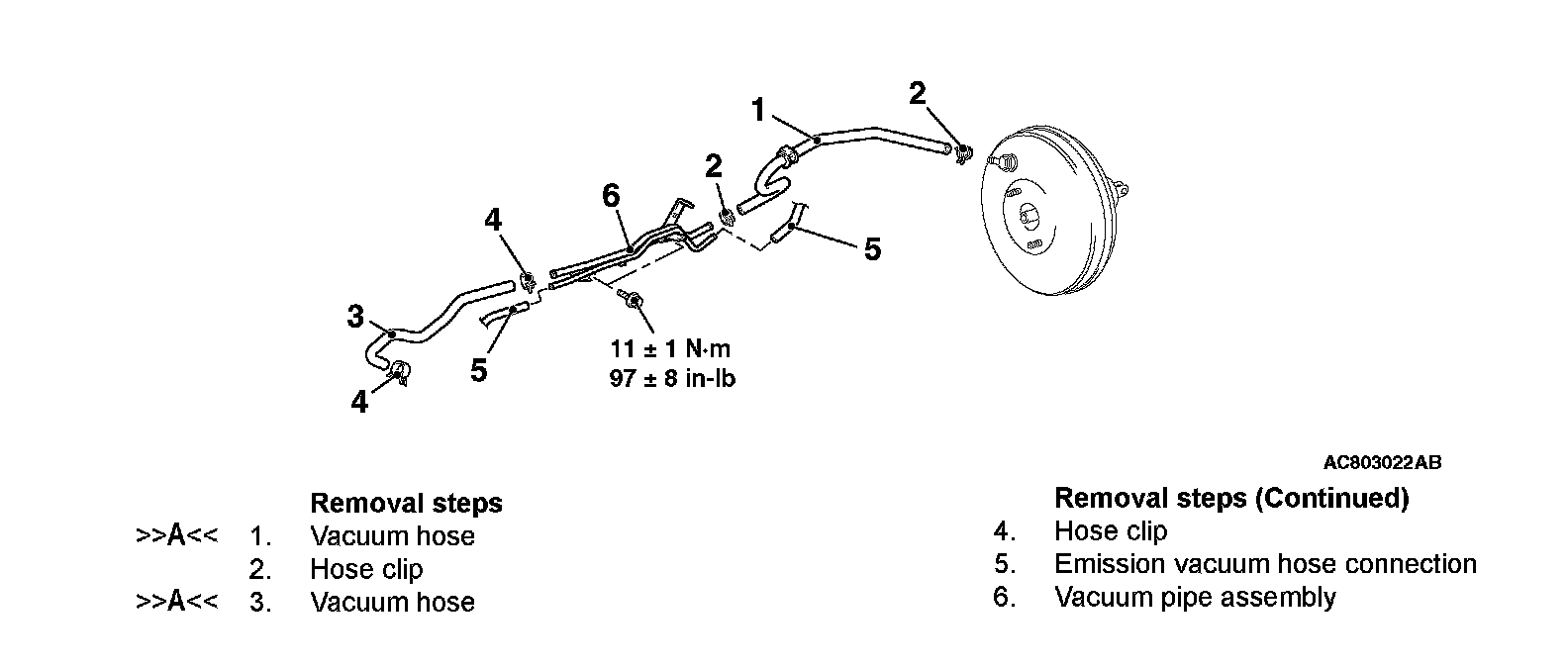 1
2
2
6
4
5
3
5
4
11 ± 1 N·m
97 ± 8 in-lb

AC803022AB

Removal steps
>>A<< 1. Vacuum hose
2. Hose clip
>>A<< 3. Vacuum hose

Removal steps (Continued)
4. Hose clip
5. Emission vacuum hose connection
6. Vacuum pipe assembly