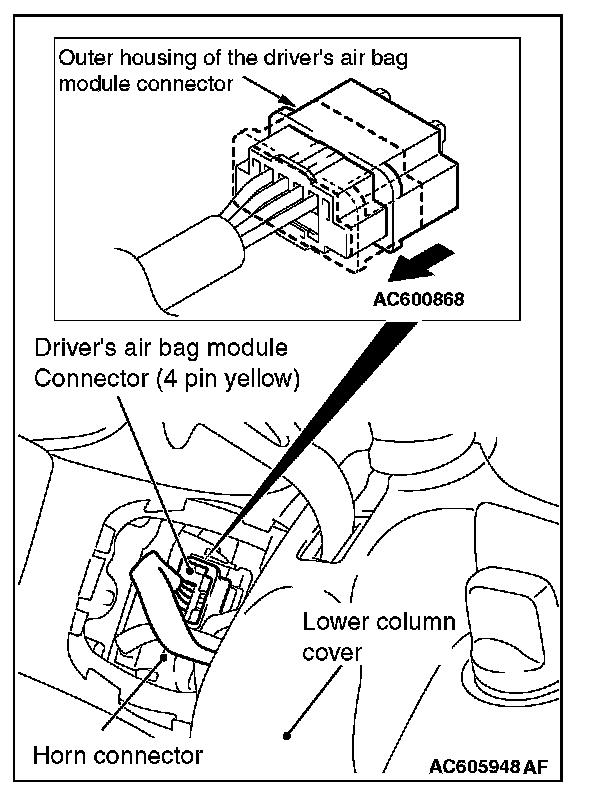 Outer housing of the driver's air bag module connector

AC600868

Driver's air bag module Connector (4 pin yellow)

Lower column cover

Horn connector

AC605948 AF