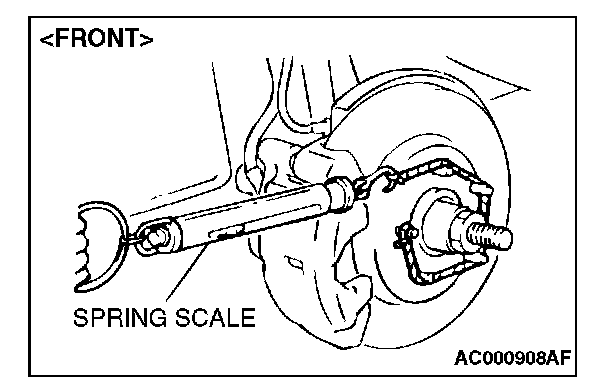 <FRONT>

SPRING SCALE

AC000908AF