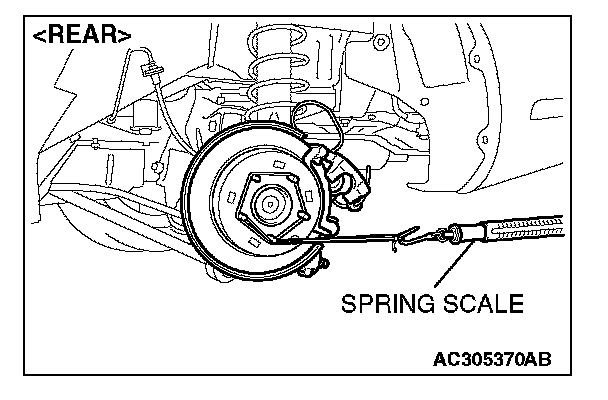 <REAR>

SPRING SCALE

AC305370AB