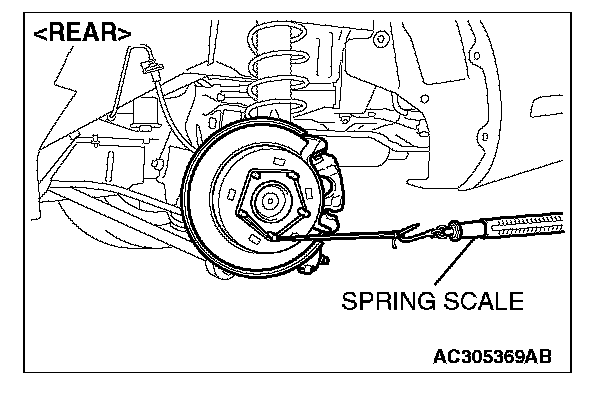 <REAR>

SPRING SCALE

AC305369AB