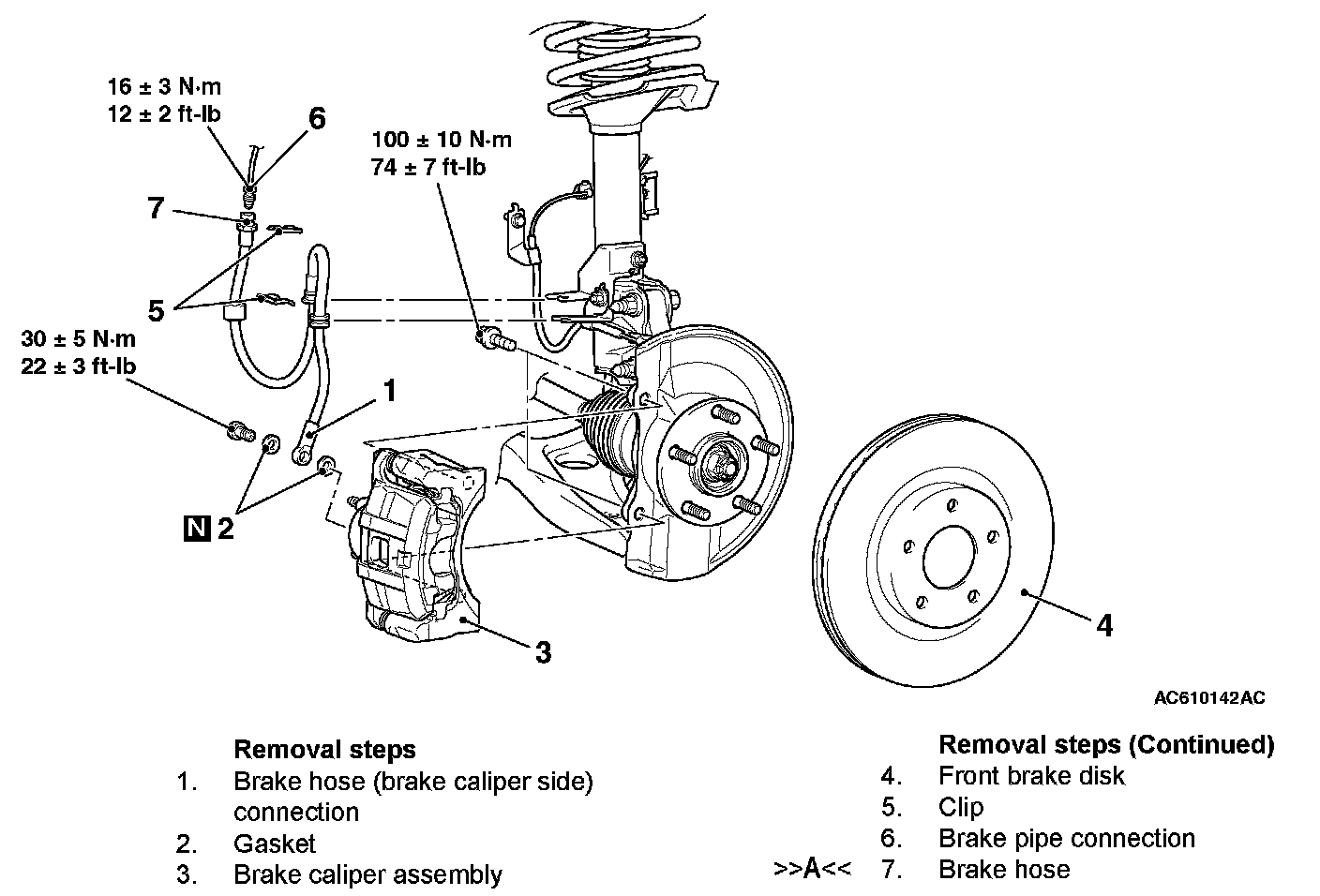 16 ± 3 N·m
12 ± 2 ft-lb

6

100 ± 10 N·m
74 ± 7 ft-lb

7

5

30 ± 5 N·m
22 ± 3 ft-lb

1

N 2

3

4

AC610142AC

Removal steps
1. Brake hose (brake caliper side) connection
2. Gasket
3. Brake caliper assembly

Removal steps (Continued)
4. Front brake disk
5. Clip
6. Brake pipe connection
>>A<< 7. Brake hose