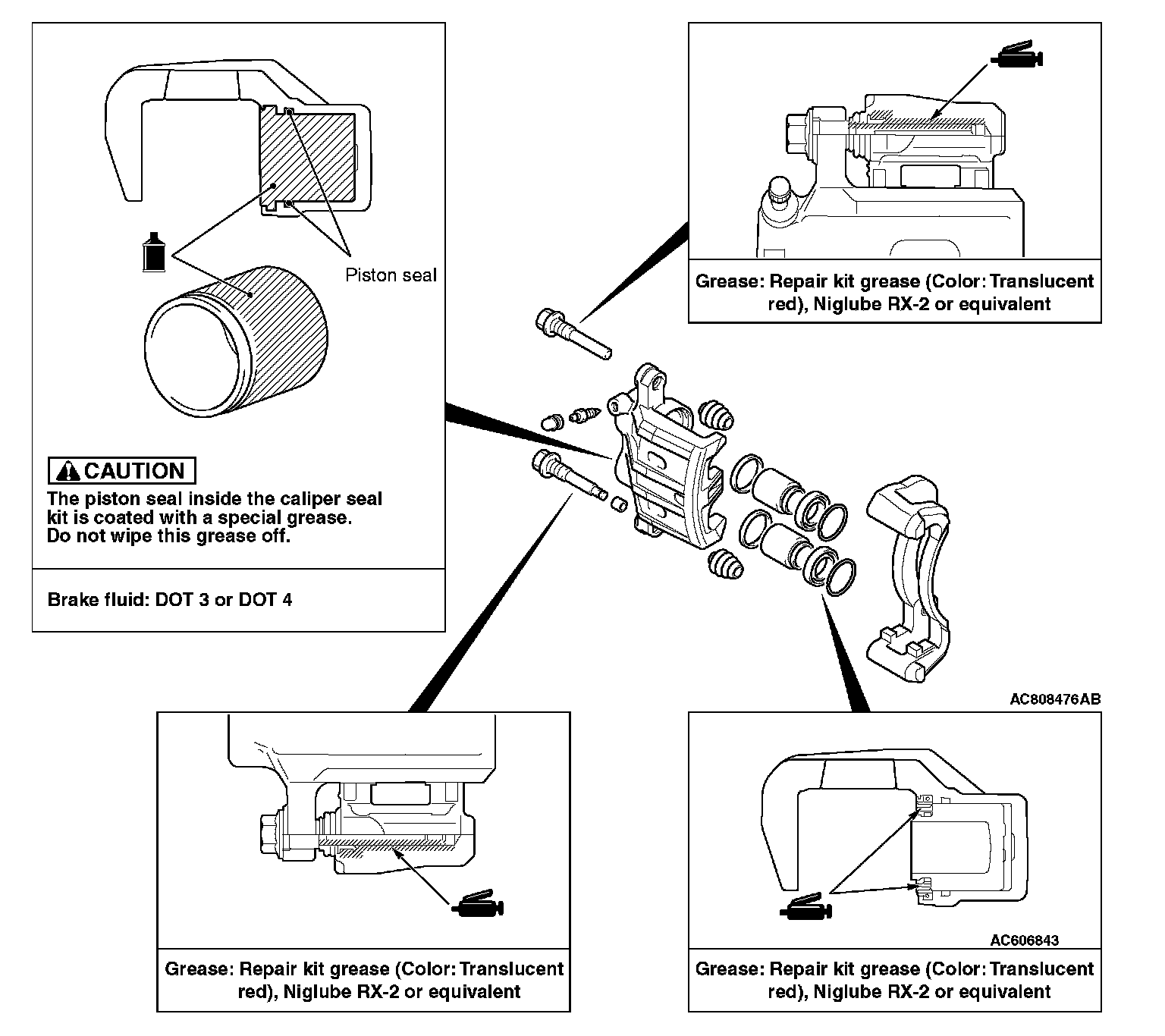 Piston seal

CAUTION
The piston seal inside the caliper seal kit is coated with a special grease. Do not wipe this grease off.

Brake fluid: DOT 3 or DOT 4

Grease: Repair kit grease (Color: Translucent red), Niglube RX-2 or equivalent

AC808476AB

Grease: Repair kit grease (Color: Translucent red), Niglube RX-2 or equivalent

AC606843

Grease: Repair kit grease (Color: Translucent red), Niglube RX-2 or equivalent