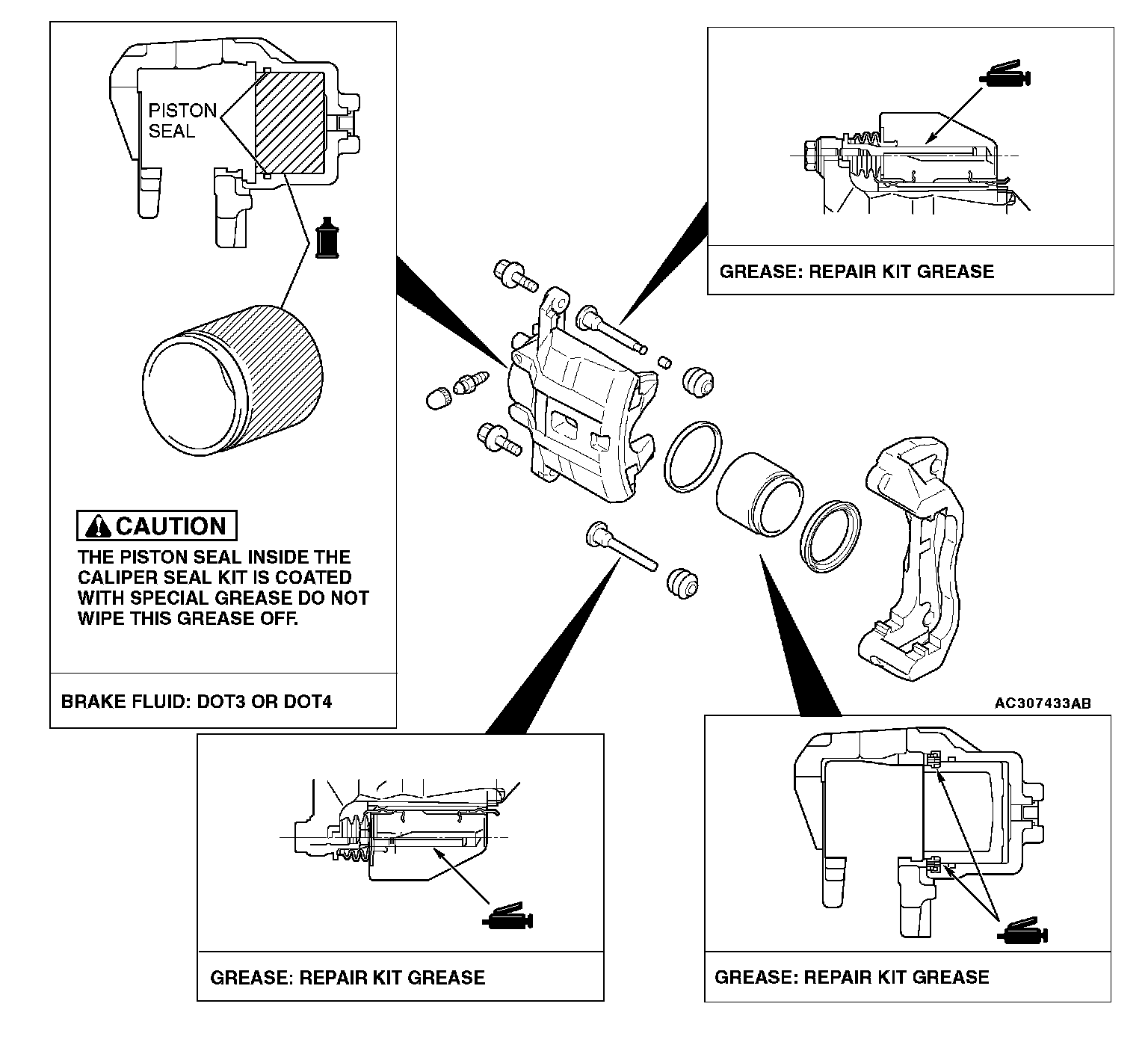 PISTON SEAL

CAUTION

THE PISTON SEAL INSIDE THE CALIPER SEAL KIT IS COATED WITH SPECIAL GREASE DO NOT WIPE THIS GREASE OFF.

BRAKE FLUID: DOT3 OR DOT4

GREASE: REPAIR KIT GREASE

AC307433AB

GREASE: REPAIR KIT GREASE

GREASE: REPAIR KIT GREASE