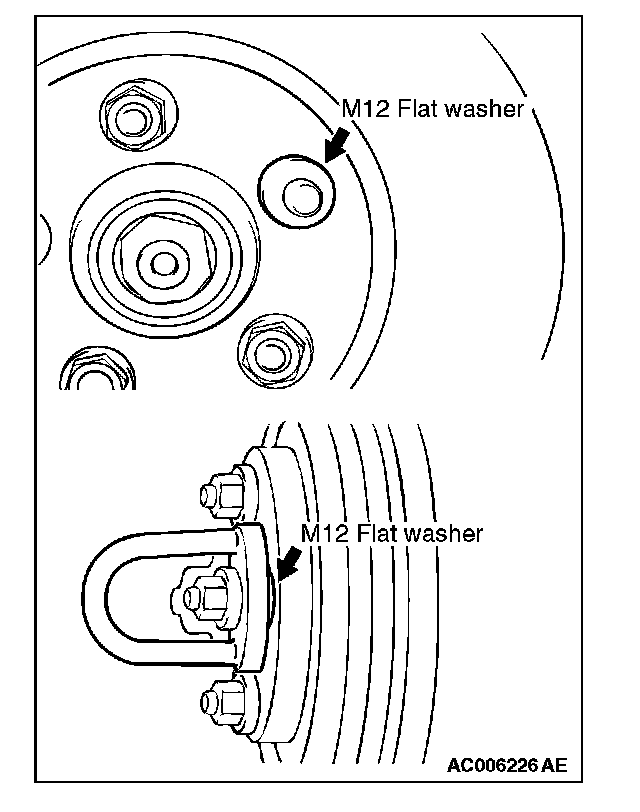 M12 Flat washer

M12 Flat washer

AC006226 AE