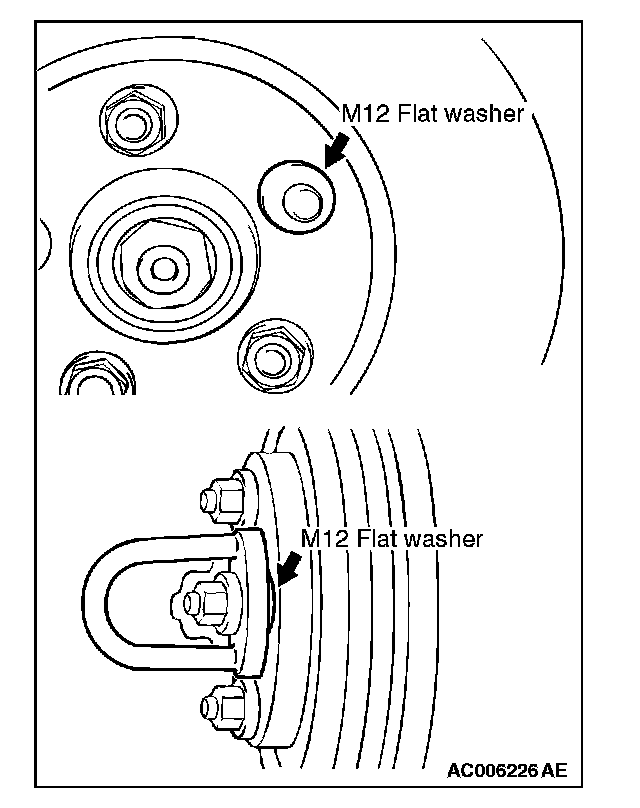 M12 Flat washer

M12 Flat washer

AC006226 AE