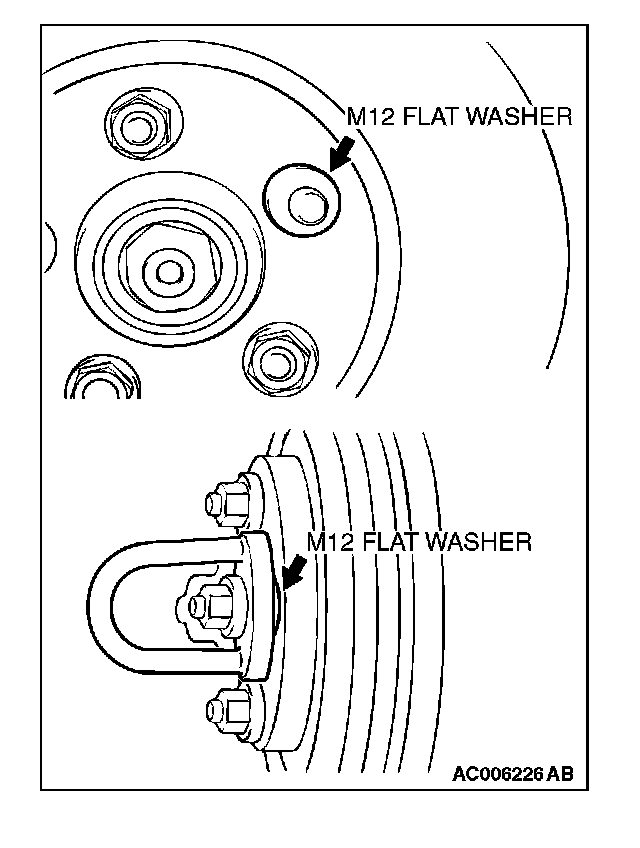 M12 FLAT WASHER

M12 FLAT WASHER

AC006226 AB