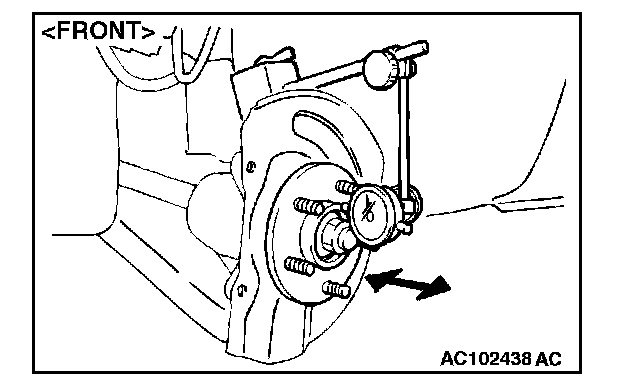 <FRONT>

AC102438 AC