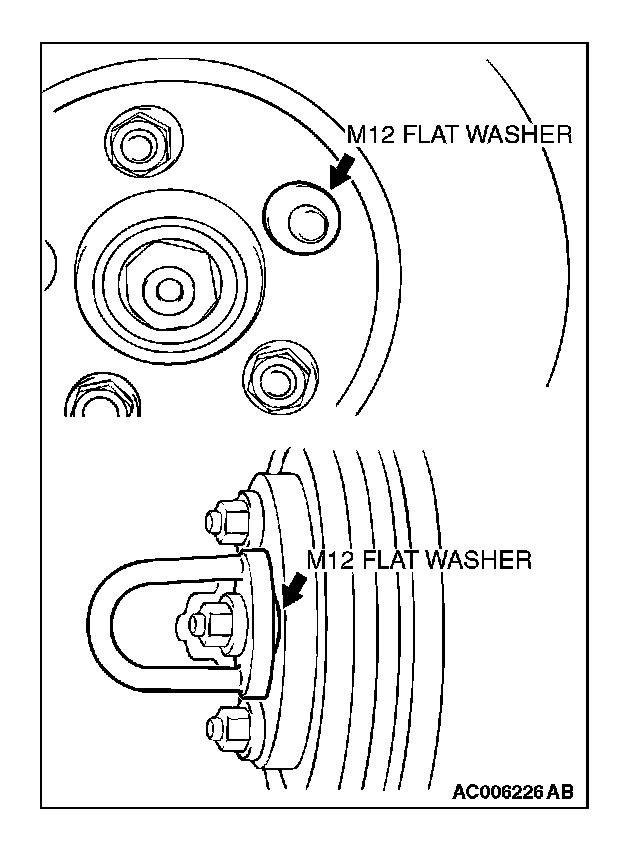 M12 FLAT WASHER

M12 FLAT WASHER

AC006226 AB