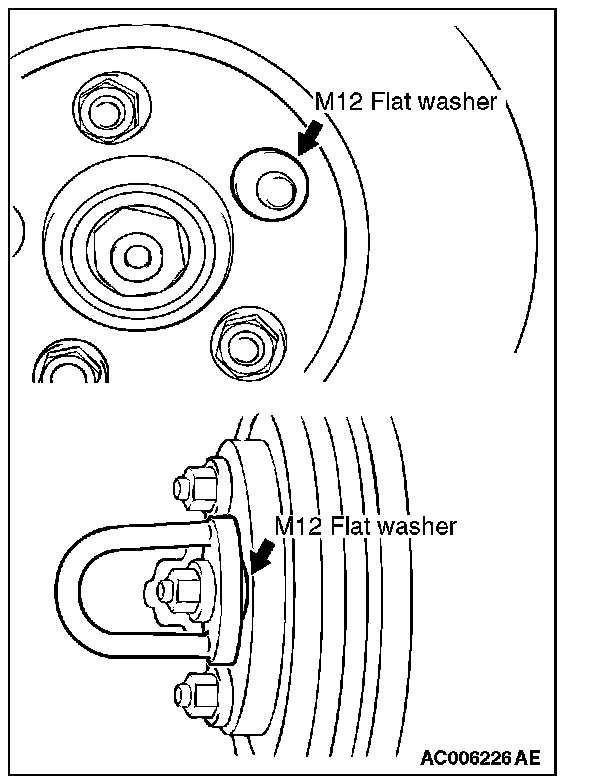 M12 Flat washer

M12 Flat washer

AC006226 AE