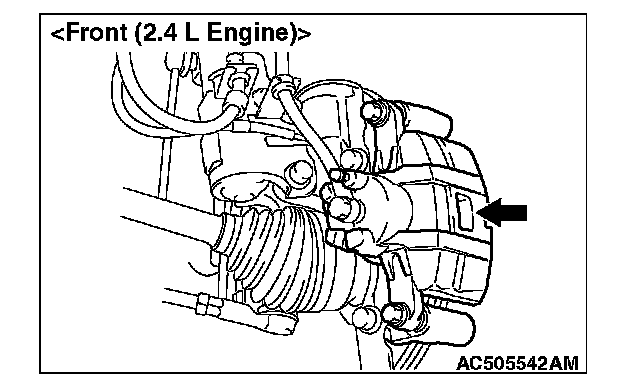 <Front (2.4 L Engine)>

AC505542AM