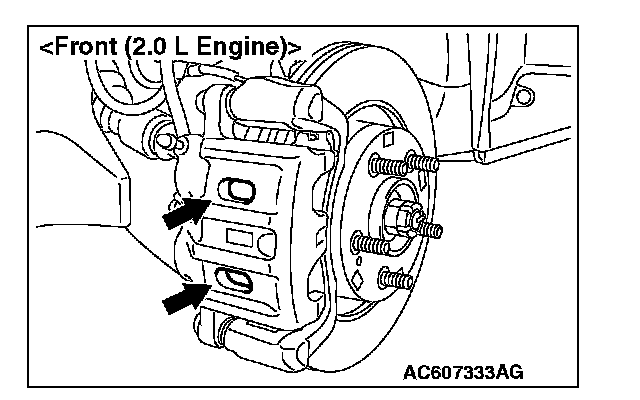 <Front (2.0 L Engine)>

AC607333AG