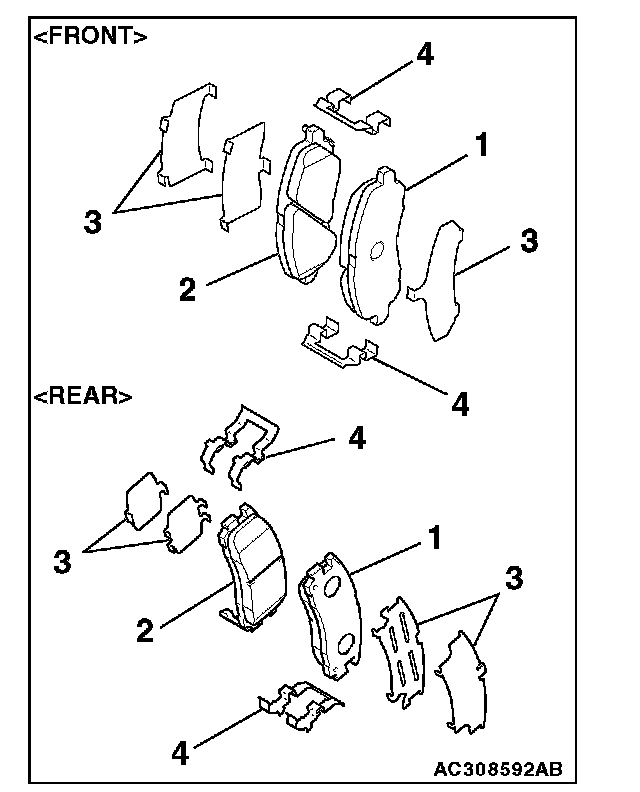 <FRONT>

4

1

3

3

2

4

<REAR>

4

3

1

3

2

4

AC308592AB