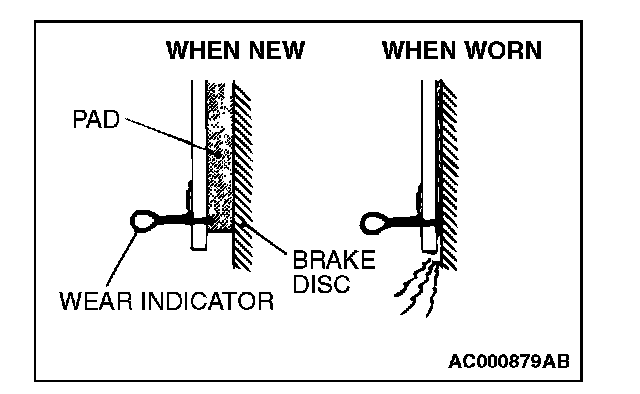 WHEN NEW

WHEN WORN

PAD

BRAKE DISC

WEAR INDICATOR

AC000879AB