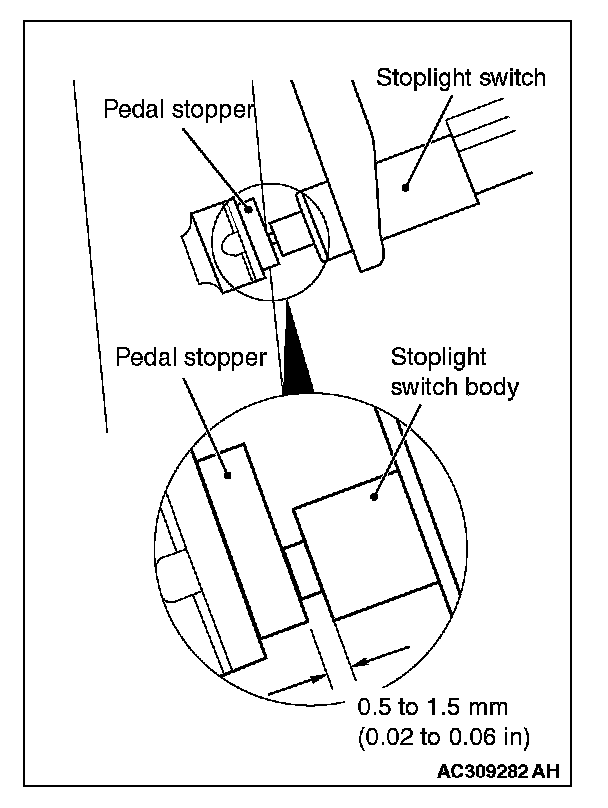 Stoplight switch
Pedal stopper
Pedal stopper
Stoplight switch body
0.5 to 1.5 mm (0.02 to 0.06 in)
AC309282 AH