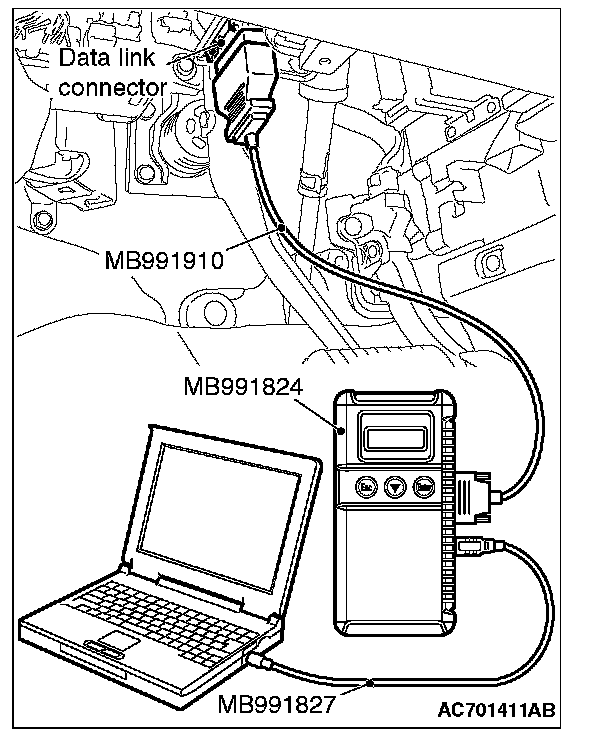 Data link connector

MB991910

MB991824

Esc

Enter

MB991827

AC701411AB